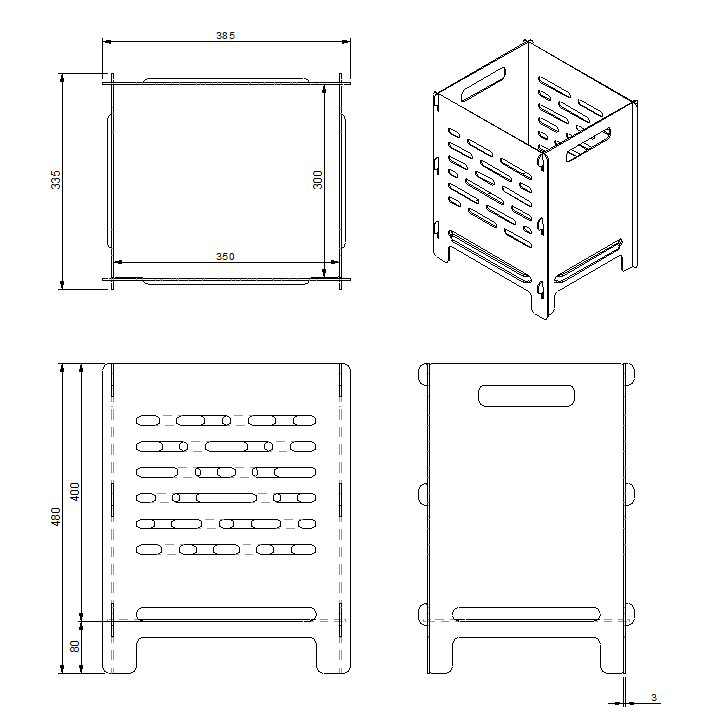 385
335
300
350
480
400
80
3