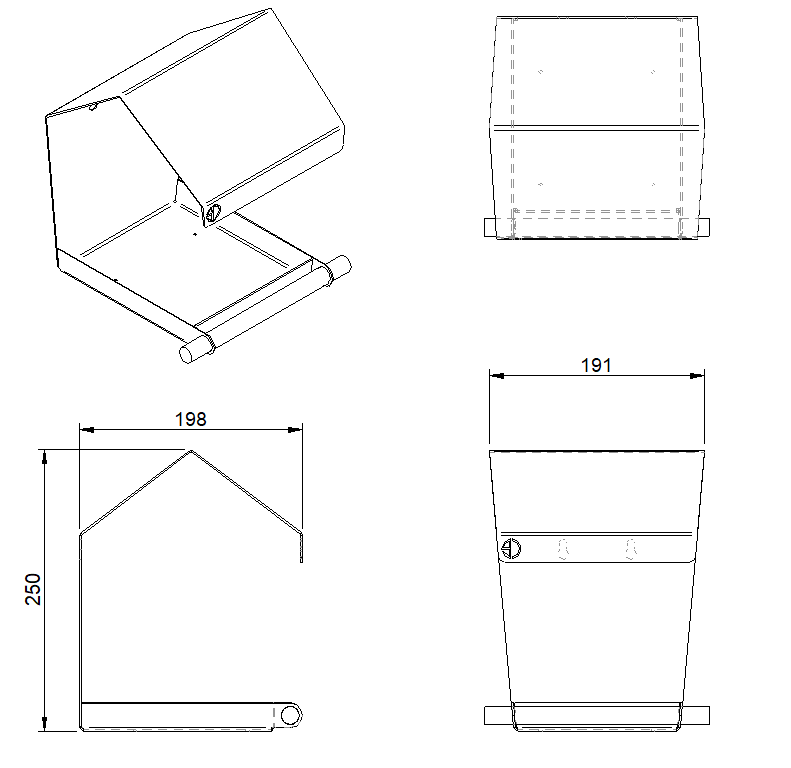 191

198

250