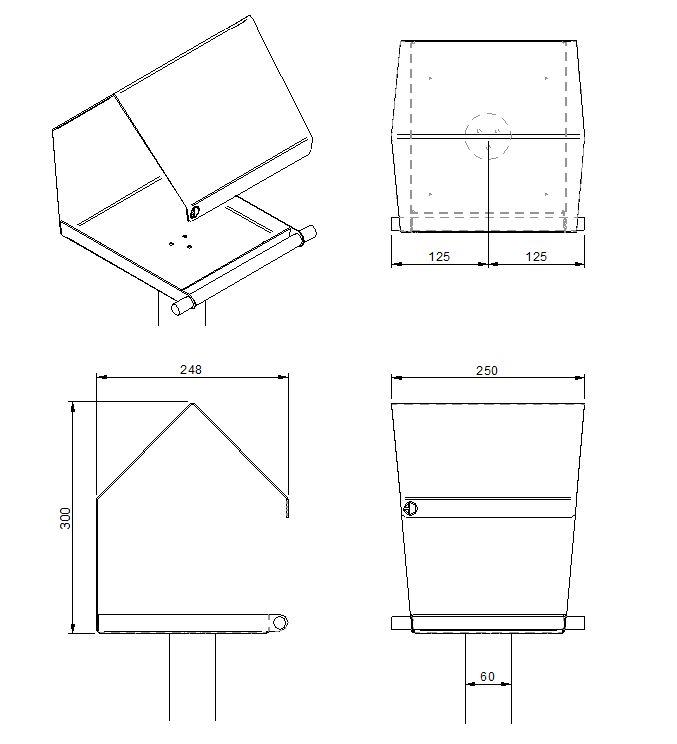 125 125

248

300

250

60