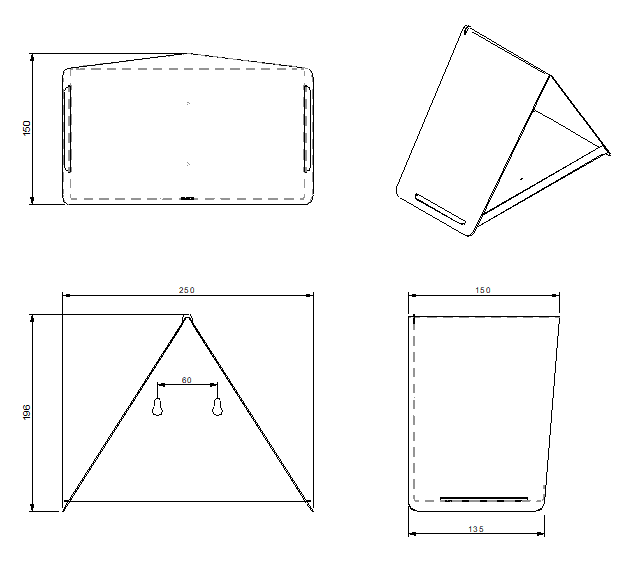 150

250

196

60

150

135